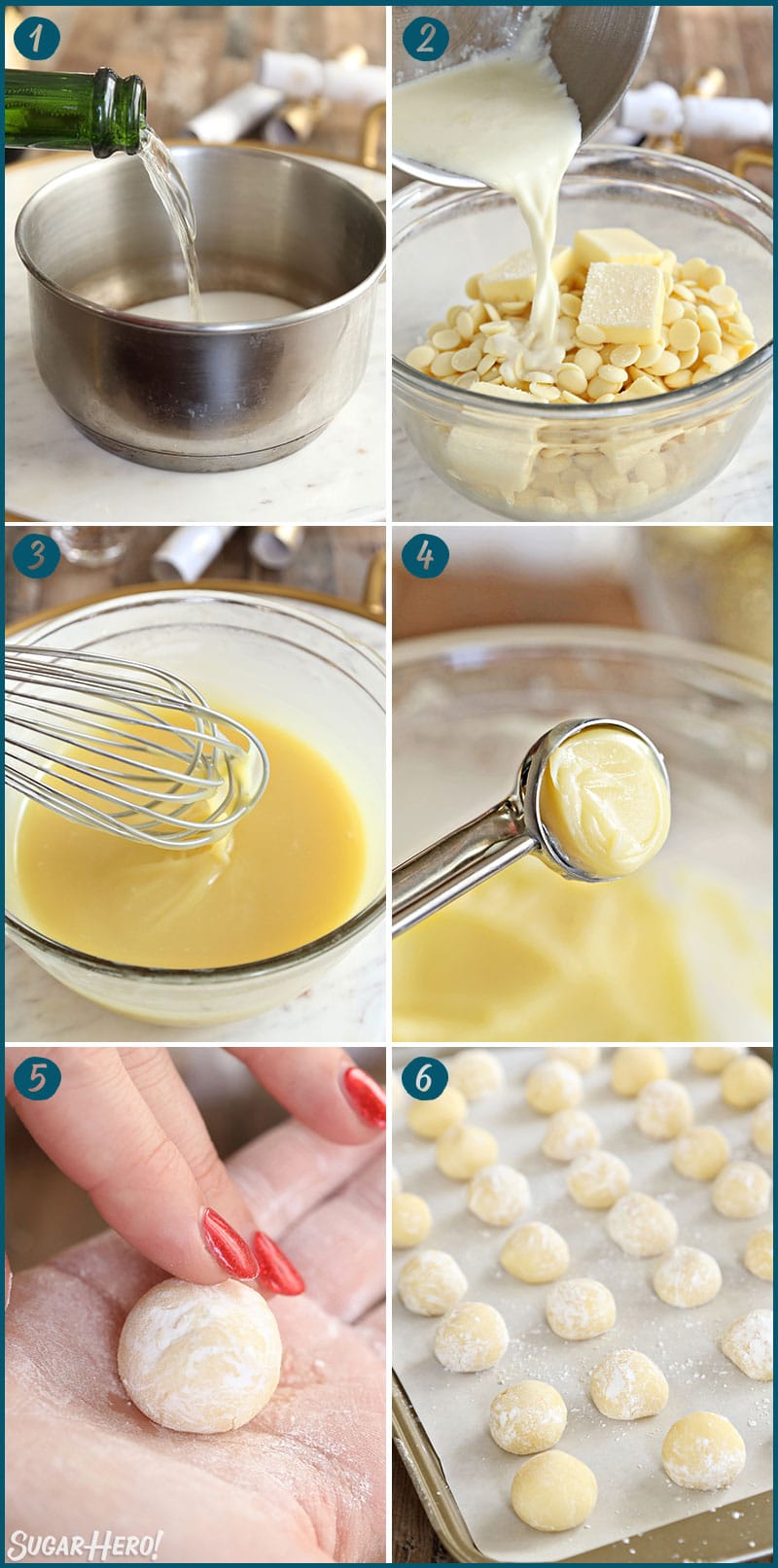 1
2
3
4
5
6
SugarHero!