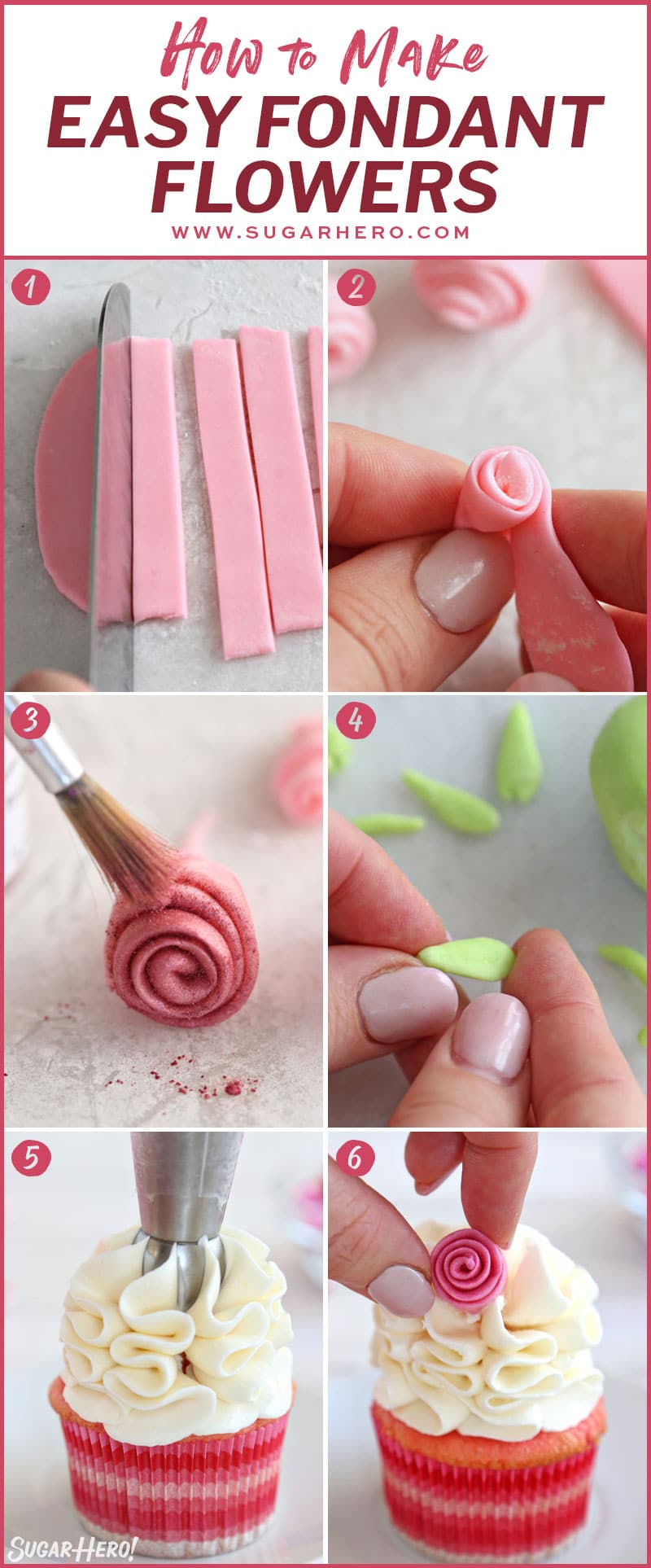 How to Make
EASY FONDANT FLOWERS
WWW.SUGARHERO.COM

1

2

3

4

5

6

SugarHero!