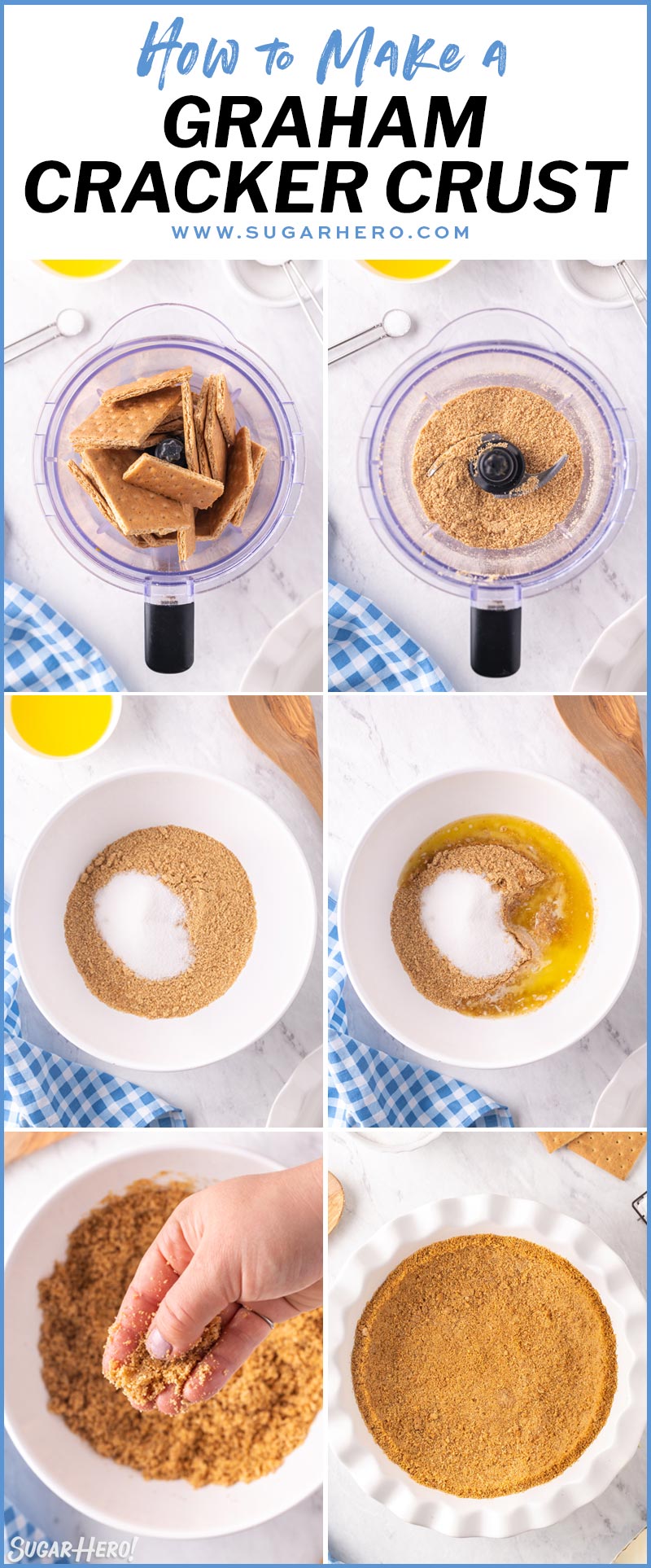 How to Make a
GRAHAM CRACKER CRUST
WWW.SUGARHERO.COM

SugarHero!