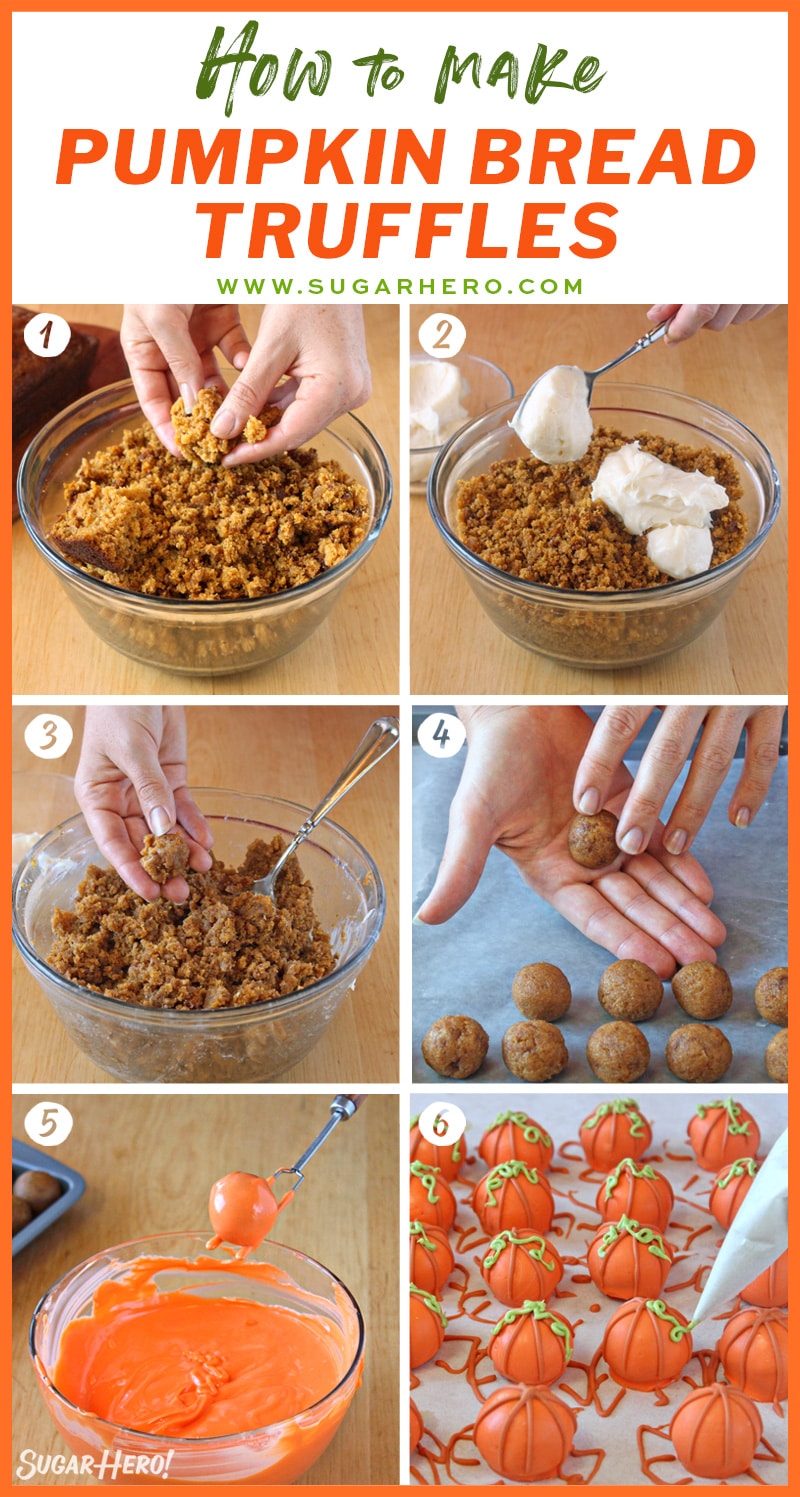 How to make
PUMPKIN BREAD TRUFFLES
WWW.SUGARHERO.COM

1

2

3

4

5

6

SugarHero!